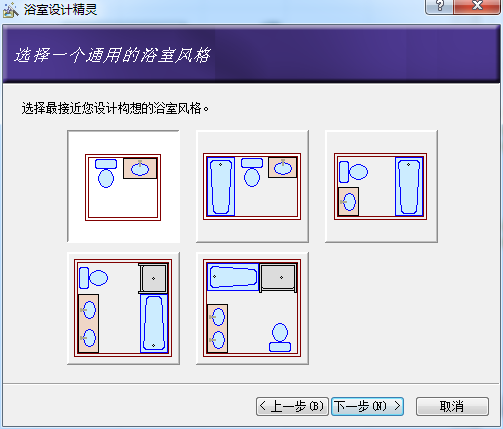 浴室设计精灵

?

X

选择一个通用的浴室风格

选择最接近您设计构想的浴室风格。

< 上一步(B)

下一步(N) >

取消